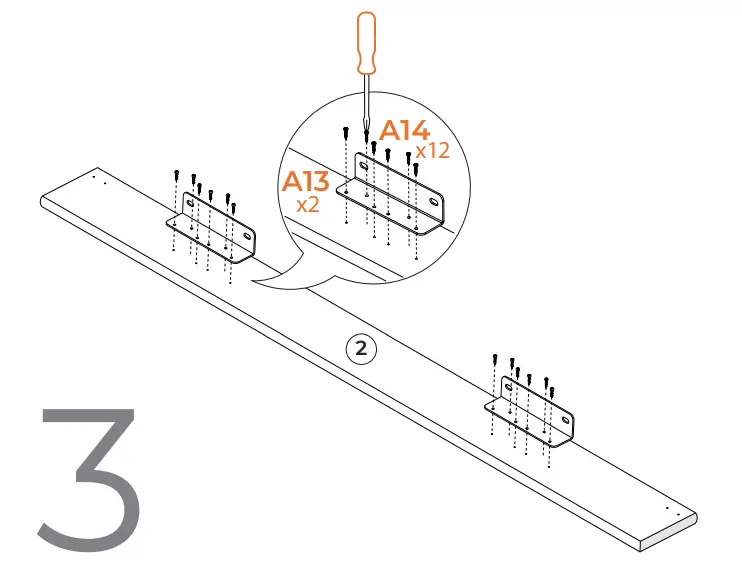 A14
x12
A13
x2
2
3