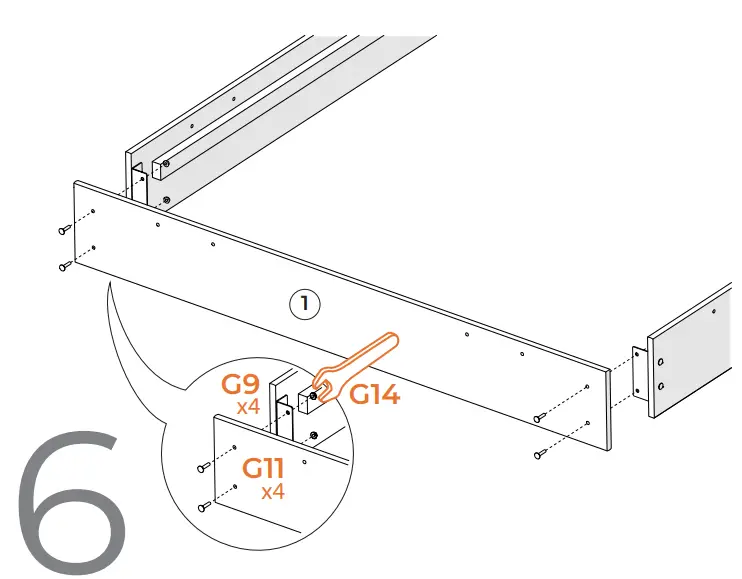 1

G9
x4

G14

G11
x4

6