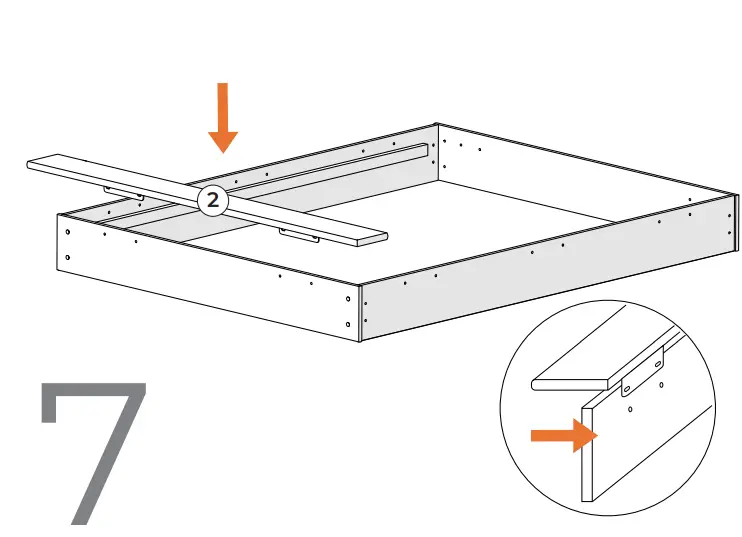 2

7