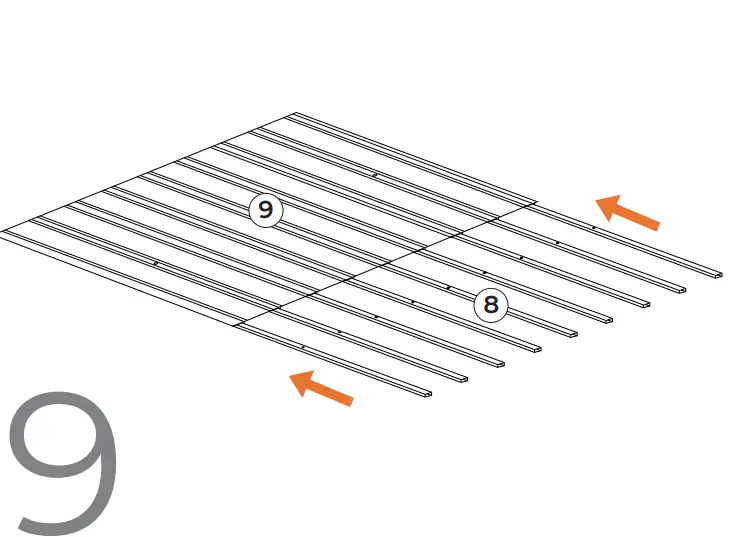 9

8

9