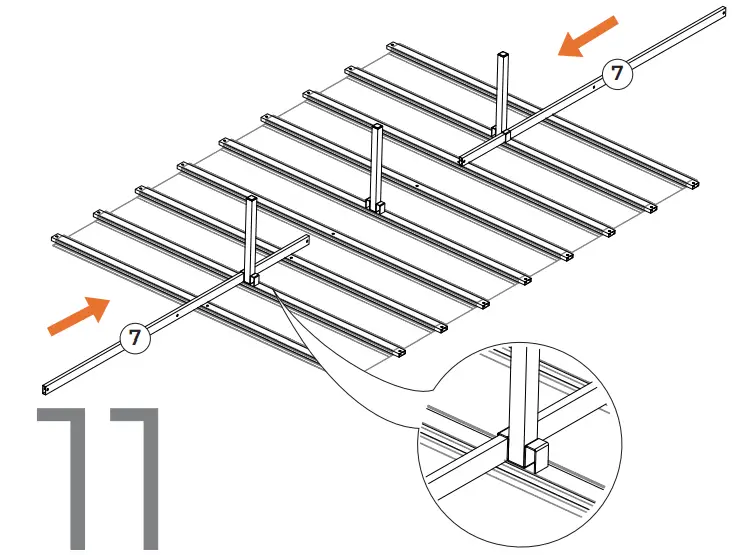 7

7

11