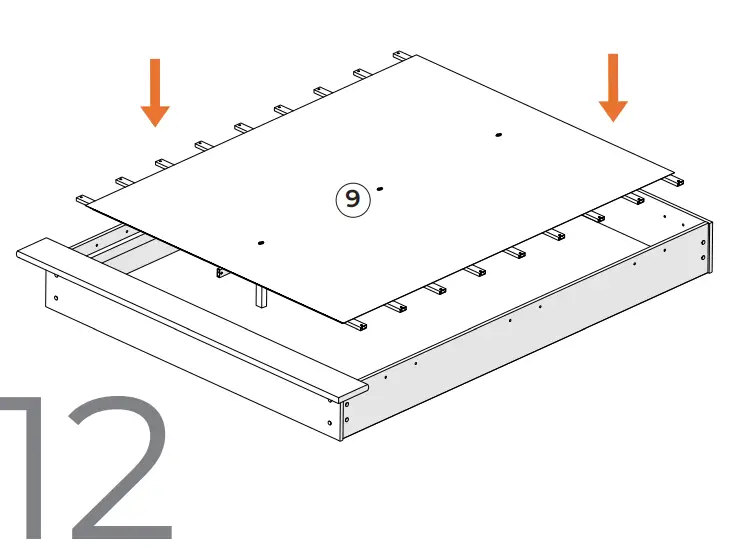 9

12