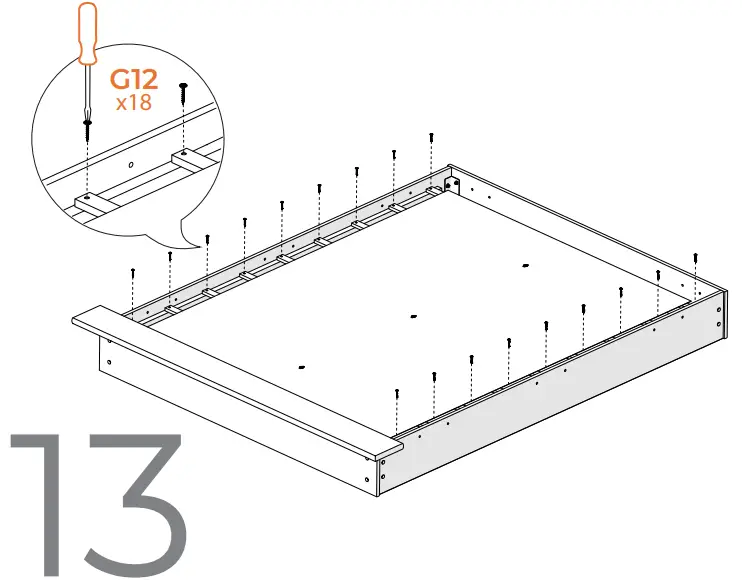 G12
x18

13