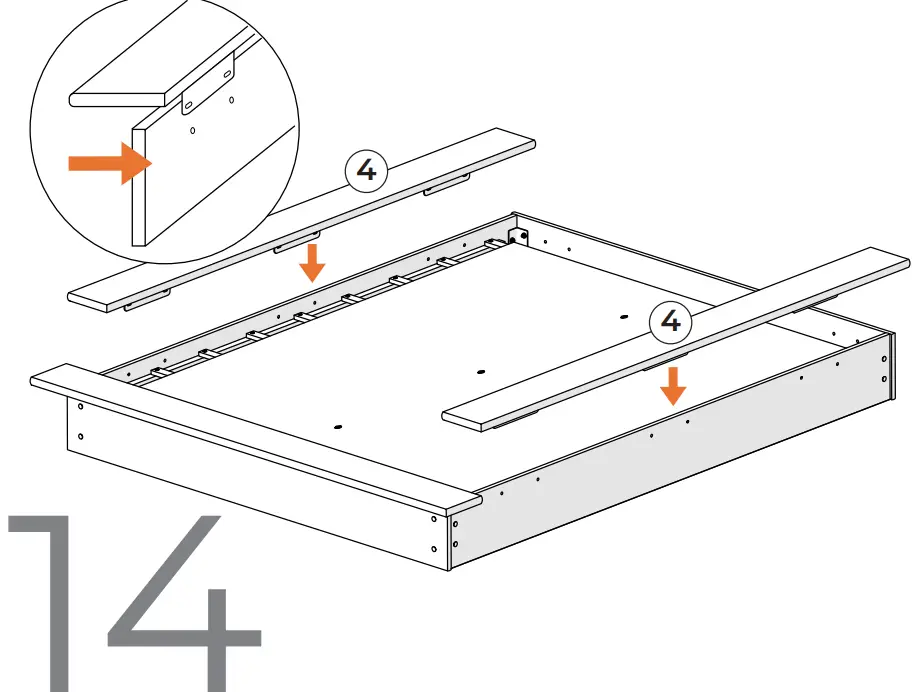 4
4
14