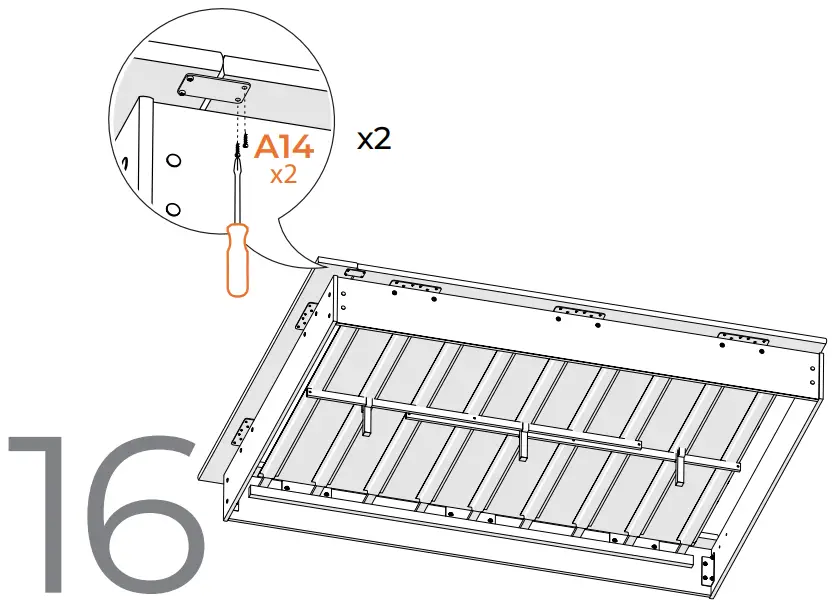 A14
x2

x2

16