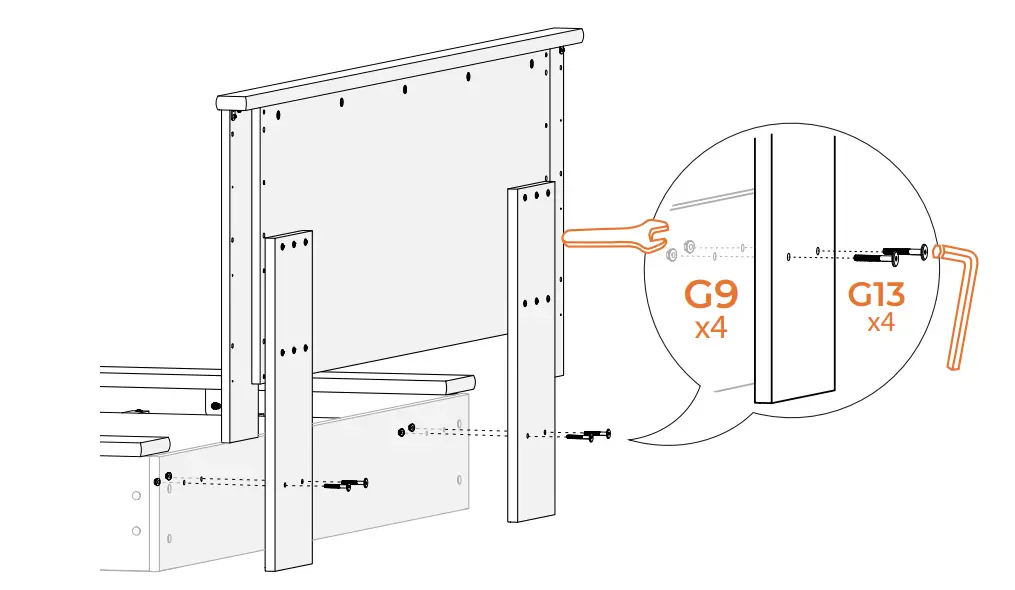 G9
x4
G13
x4