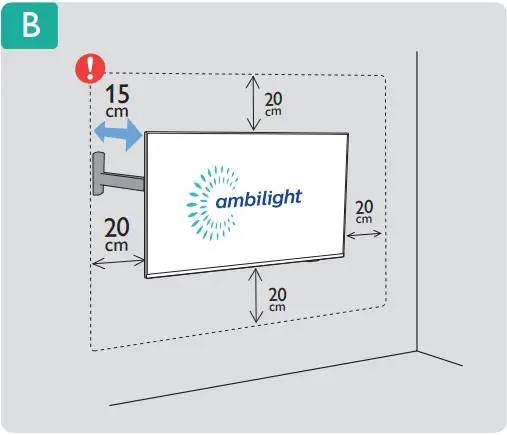 B

!

15
cm

20
cm

ambilight

20
cm

20
cm

20
cm