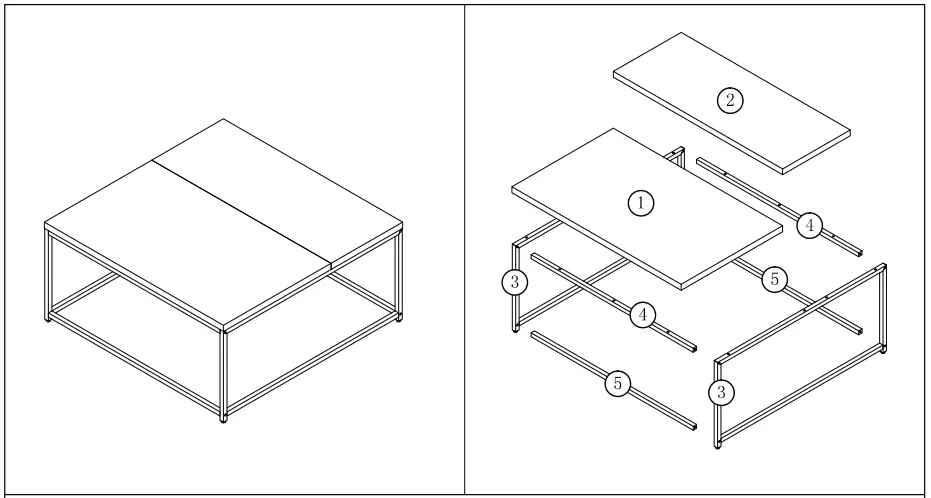 2
1
4
3
5
4
5
3