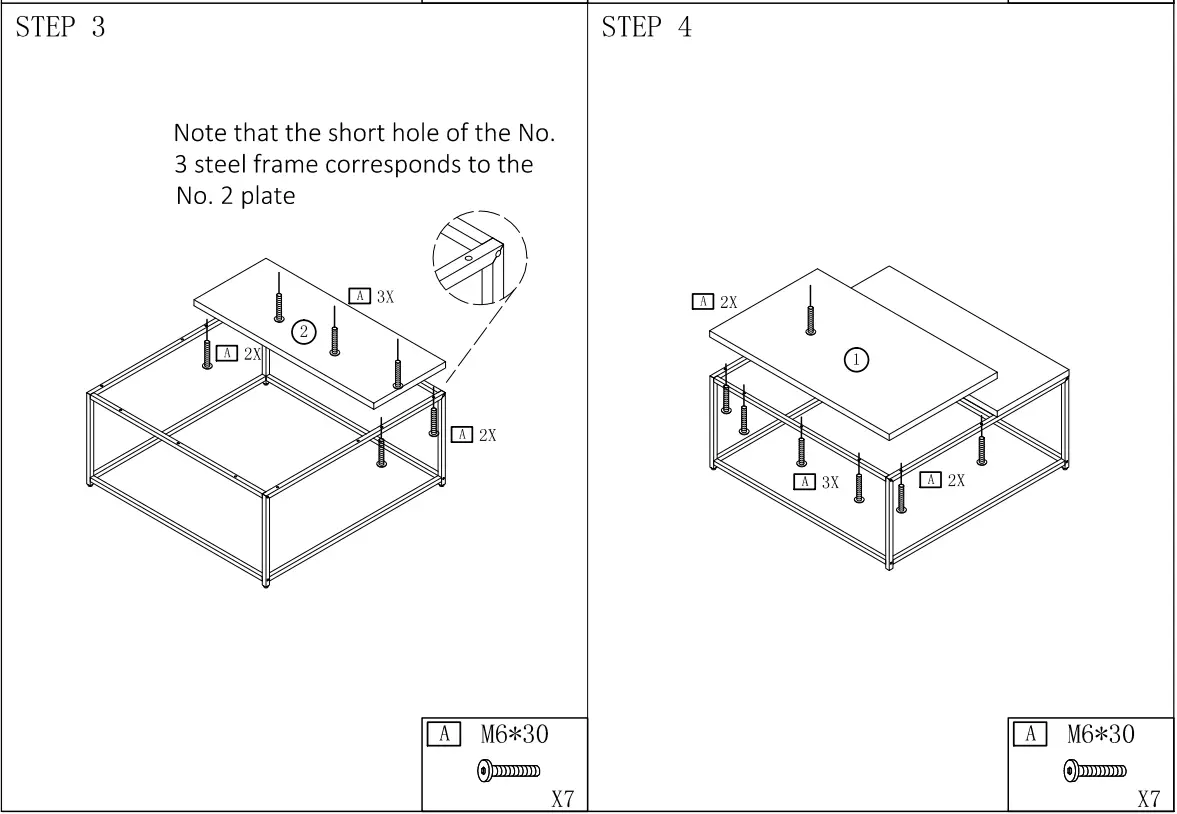 STEP 3

Note that the short hole of the No. 3 steel frame corresponds to the No. 2 plate

A 3X

2

A 2X

A 2X

A M6*30

X7

STEP 4

A 2X

1

A 3X

A 2X

A M6*30

X7