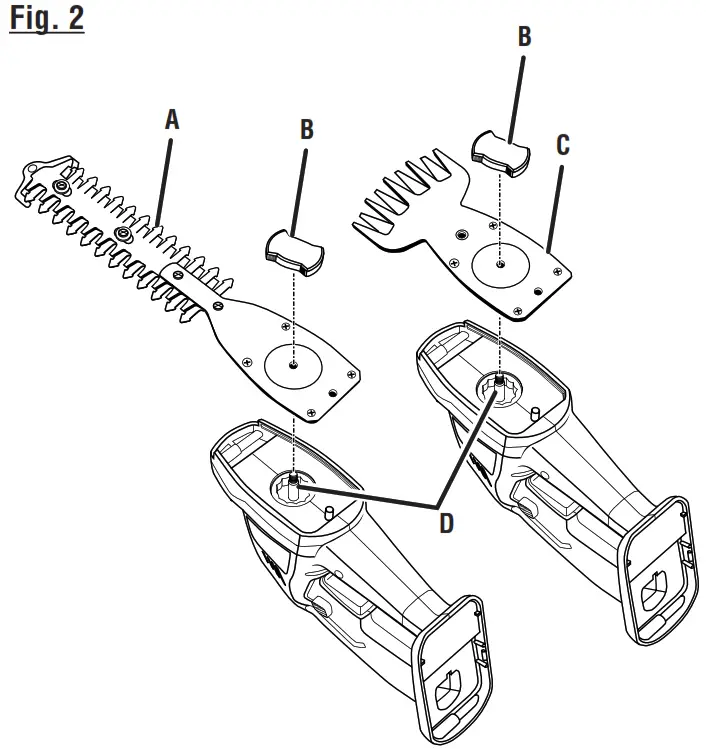 Fig. 2

A

B

B

C

D