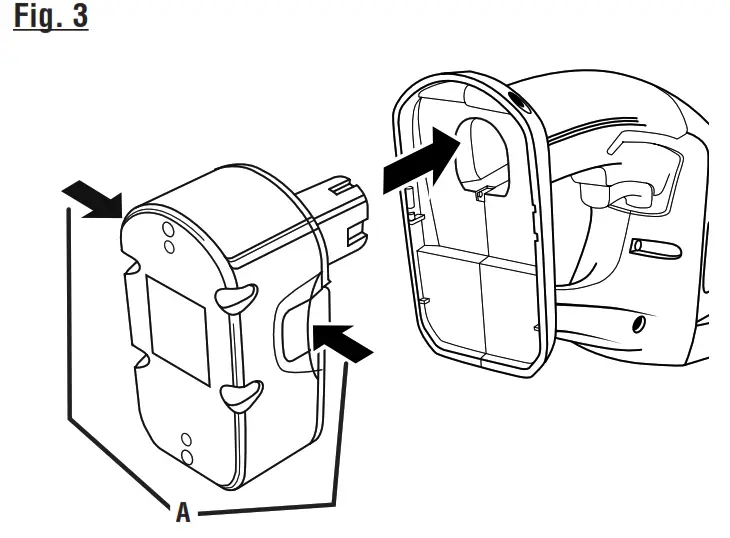 Fig. 3

A