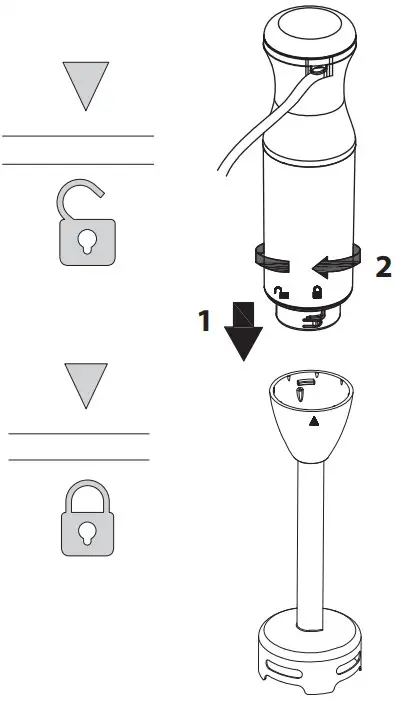 2

1