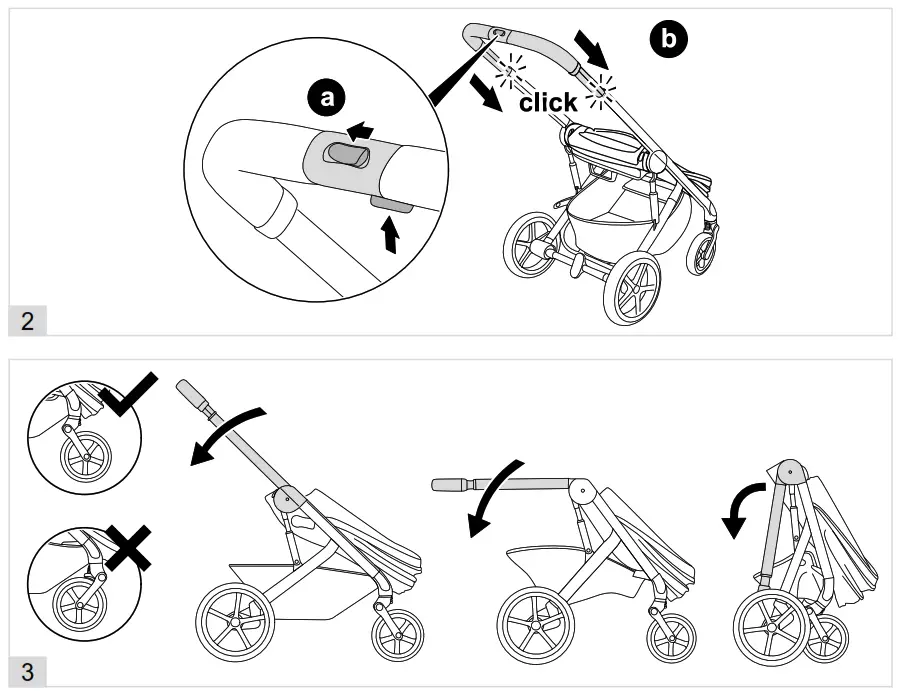 a

b

click

2

3