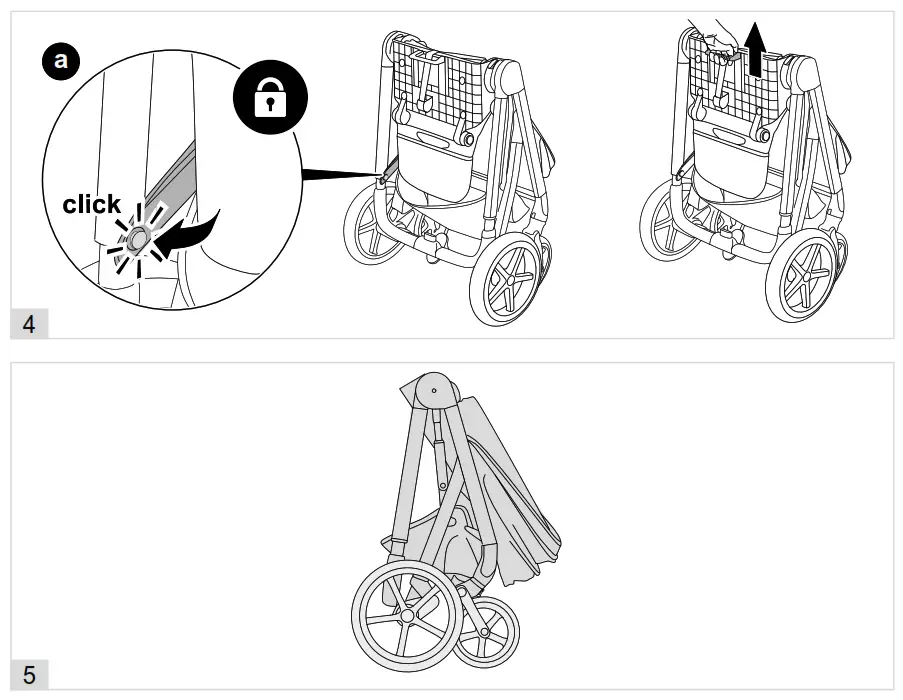 a

click

4

5