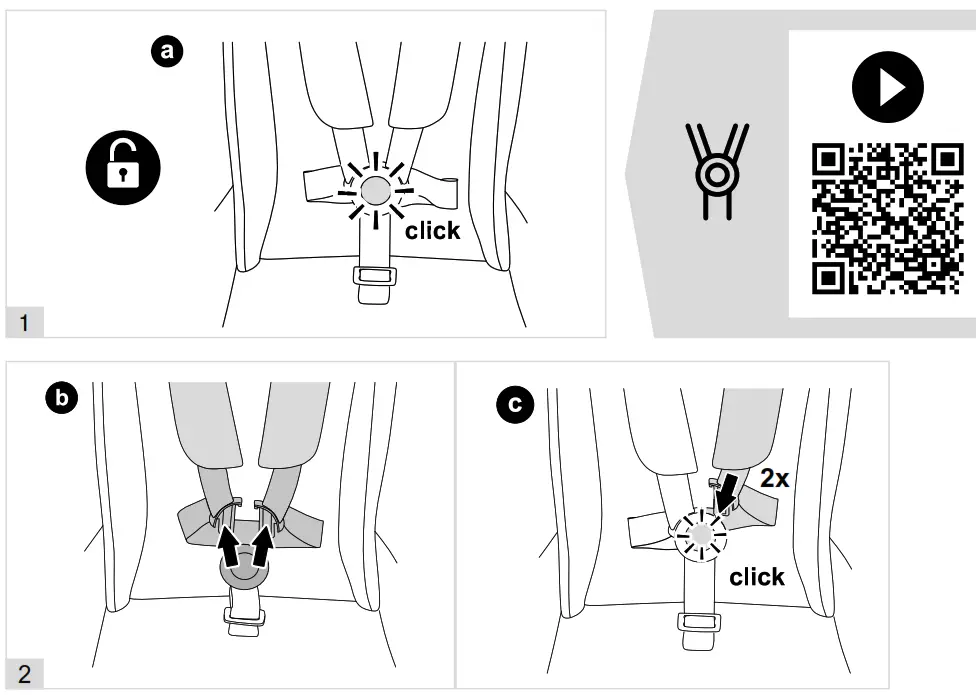 a

click

1

b

2

c

2x

click