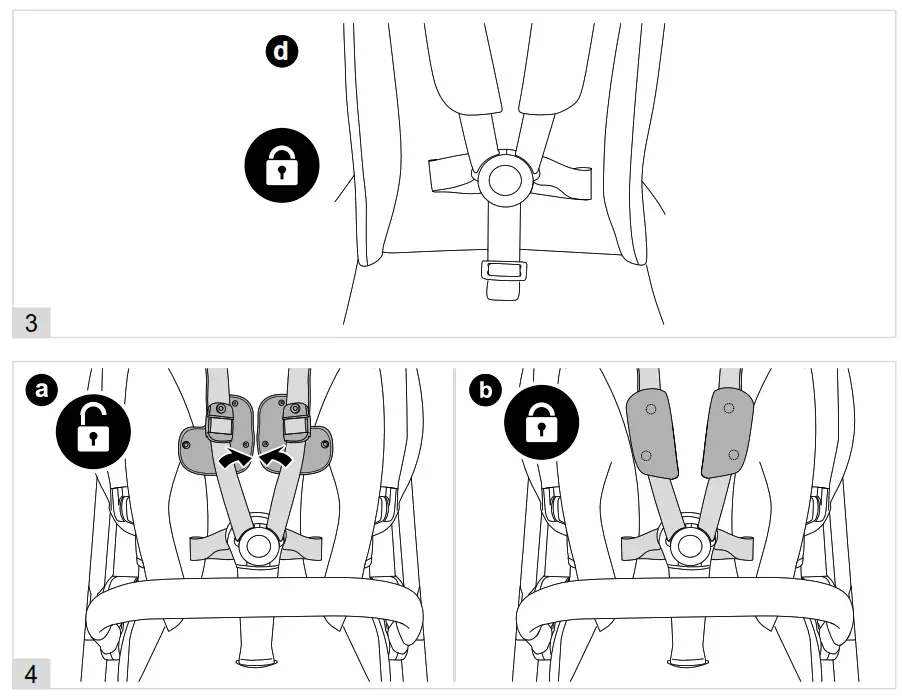 d

3

a

b

4