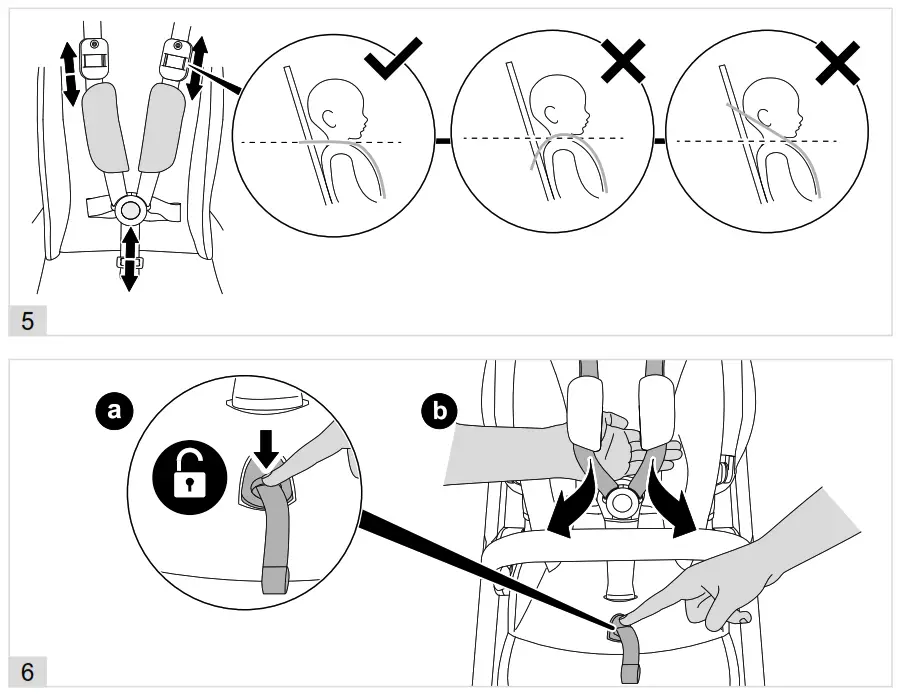 5

a

b

6