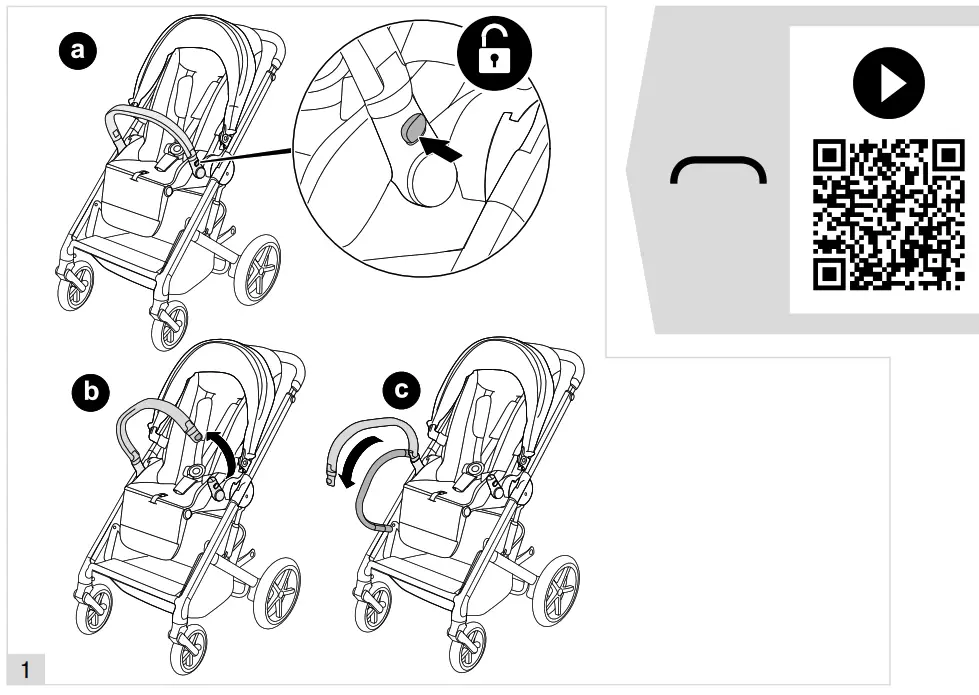 a

b

c

1