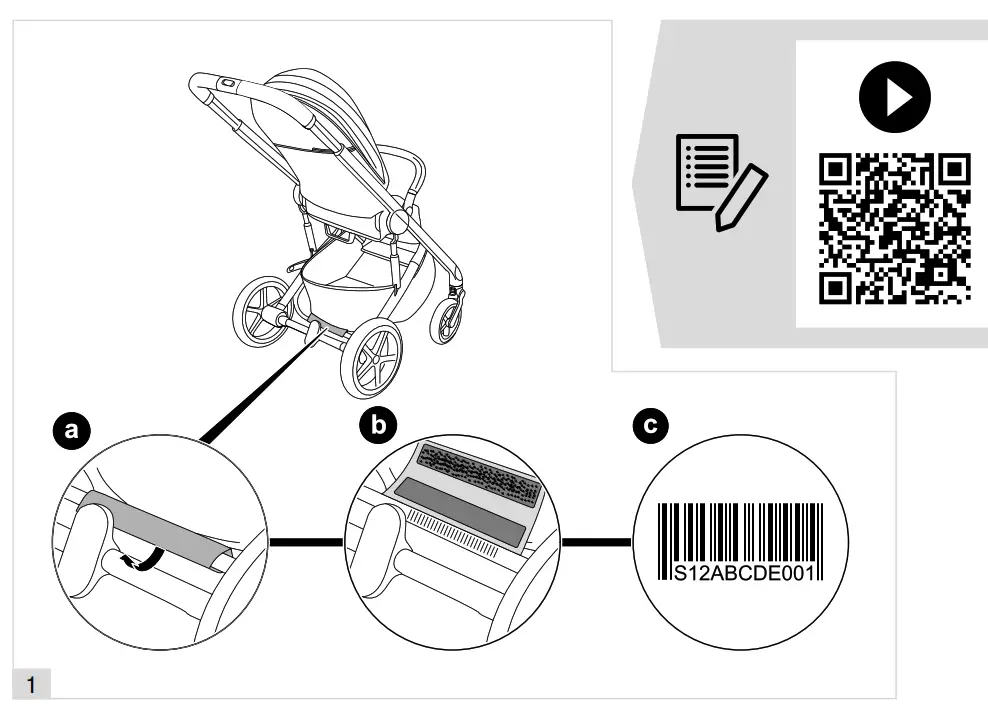 a

b

c

S12ABCDE001

1