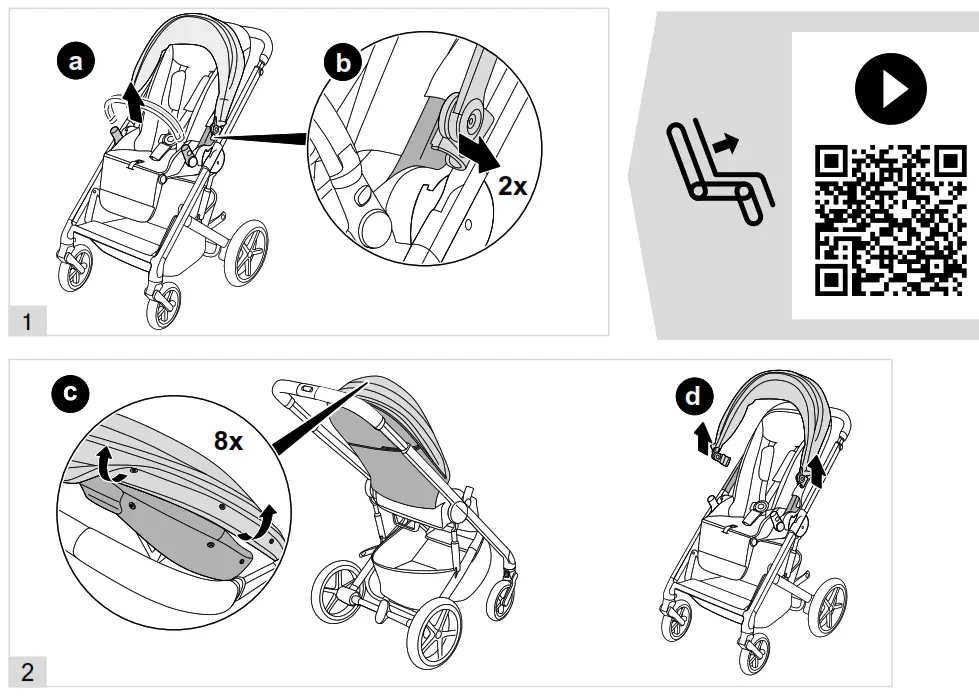 a

b

2x

1

c

8x

d

2