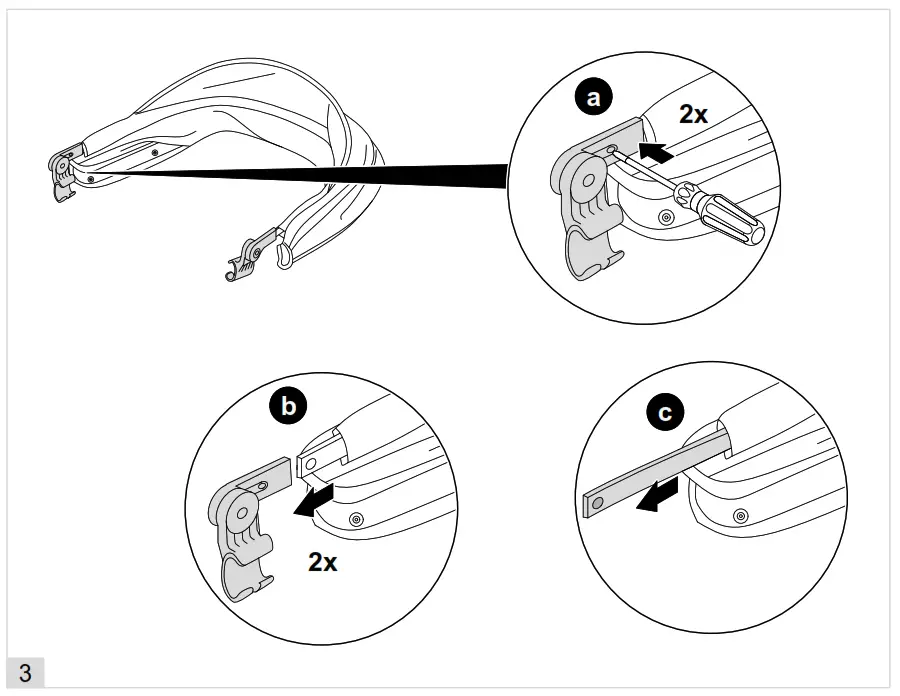 a
2x
b
2x
c
3