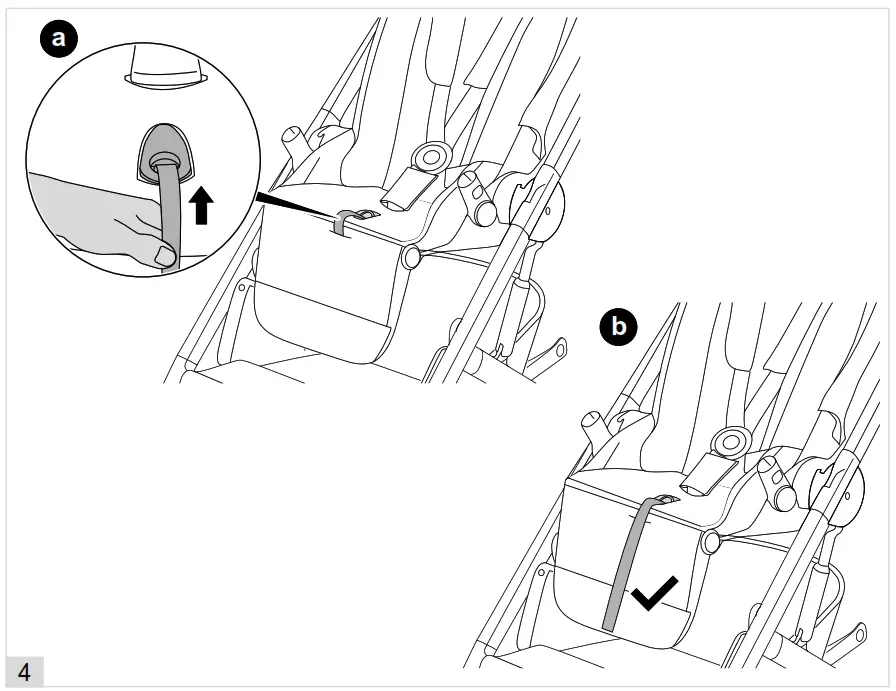 a

b

4