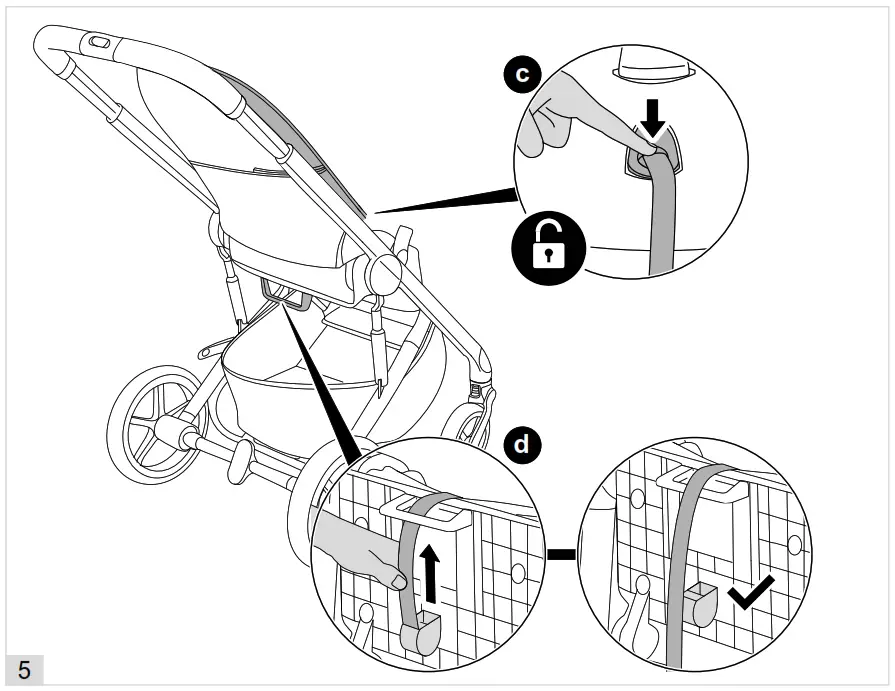 c

d

5