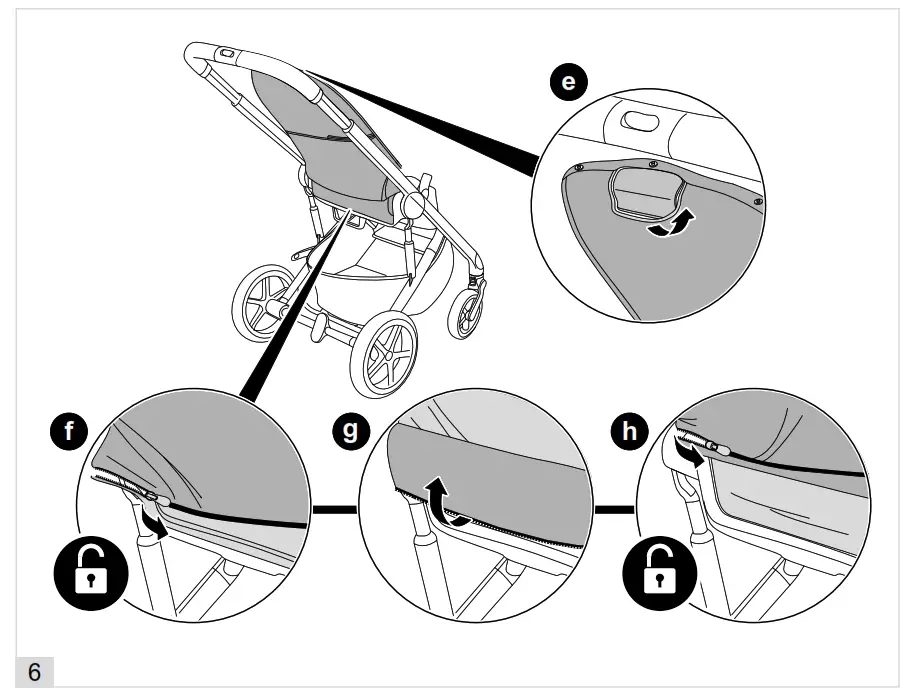 e

f

g

h

6