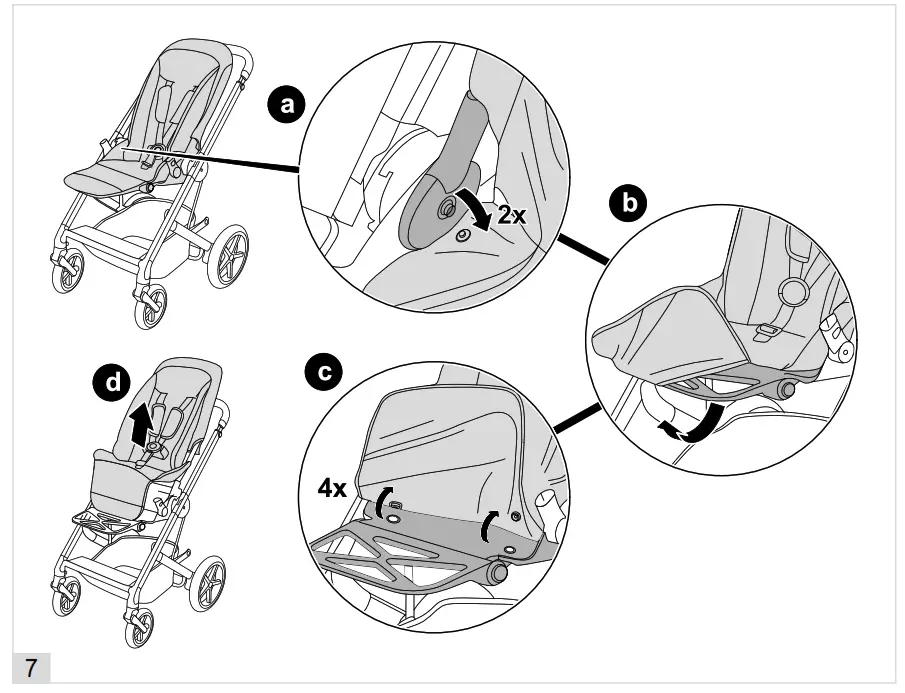 a
2x
b
d
c
4x
7