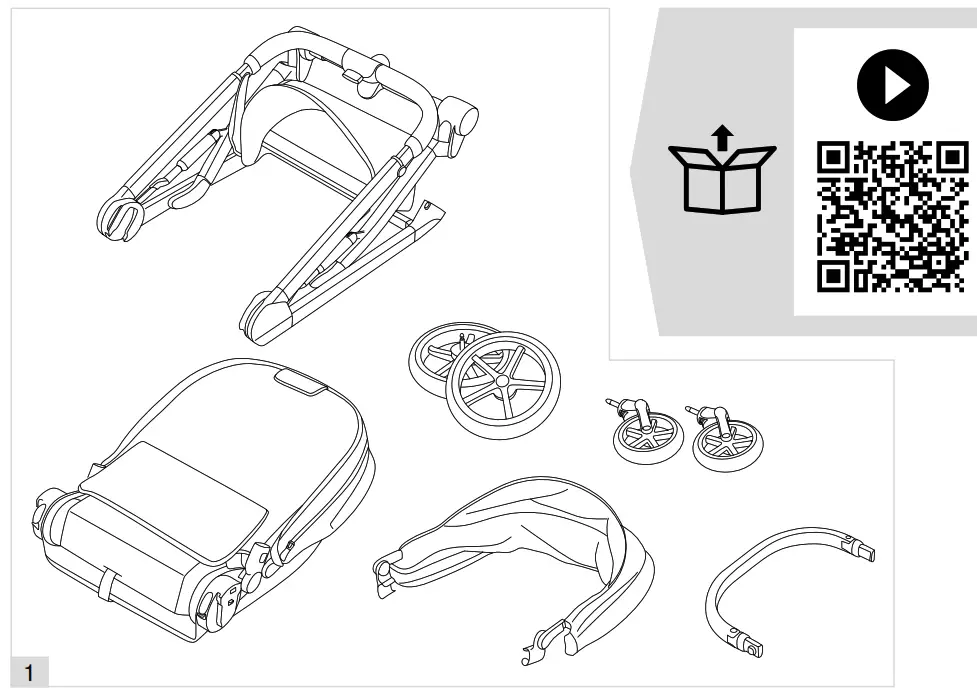 1