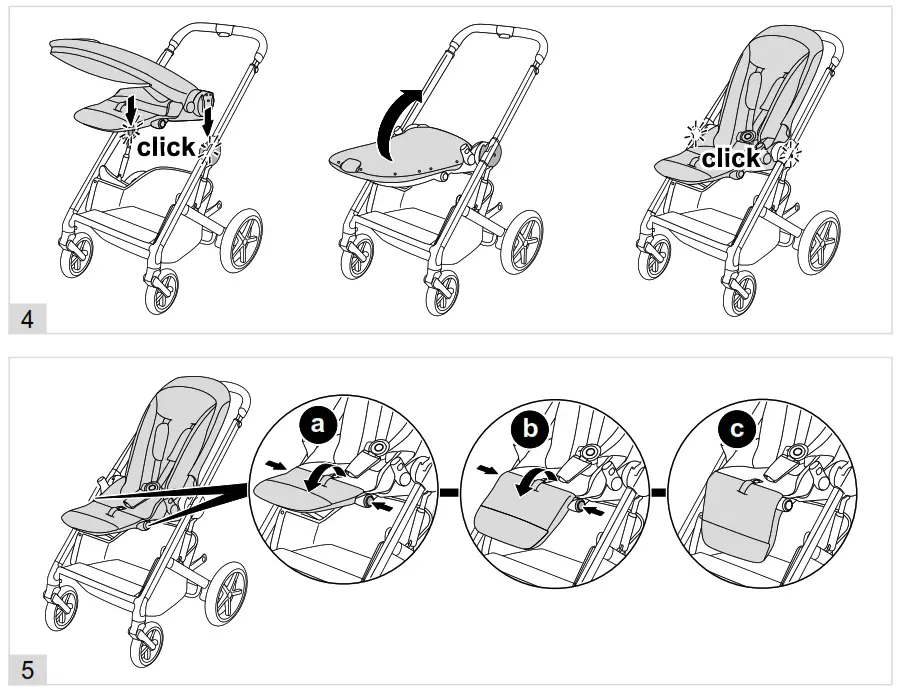 click

click

4

a

b

c

5