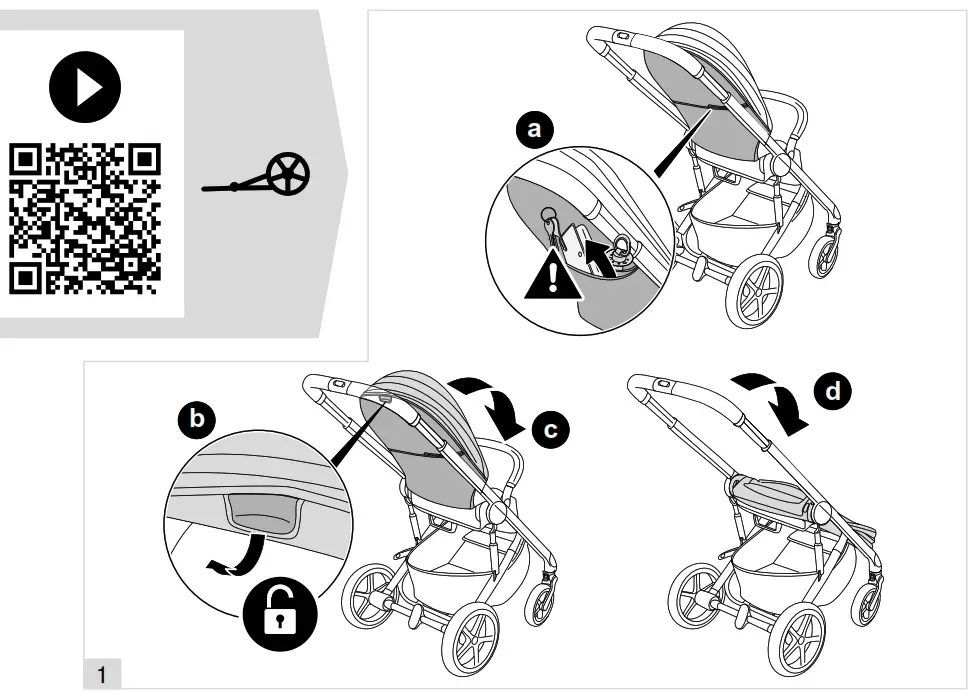 a

b

c

d

1