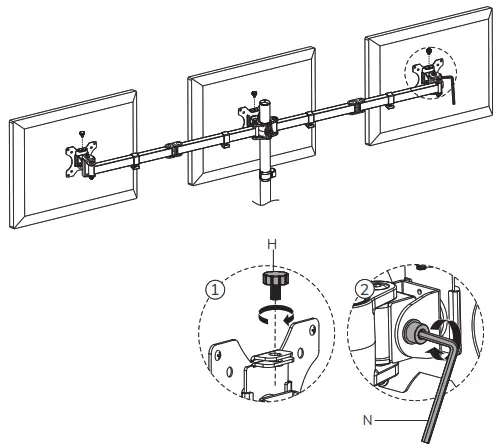 H
1
2
N