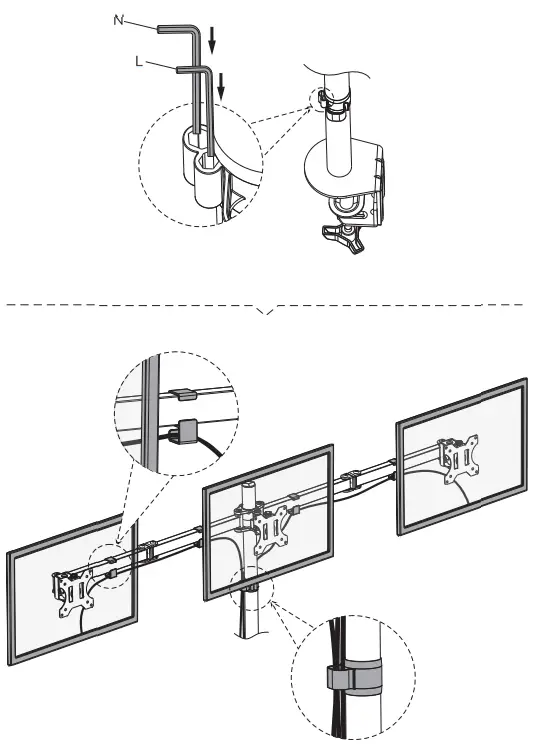 N
L