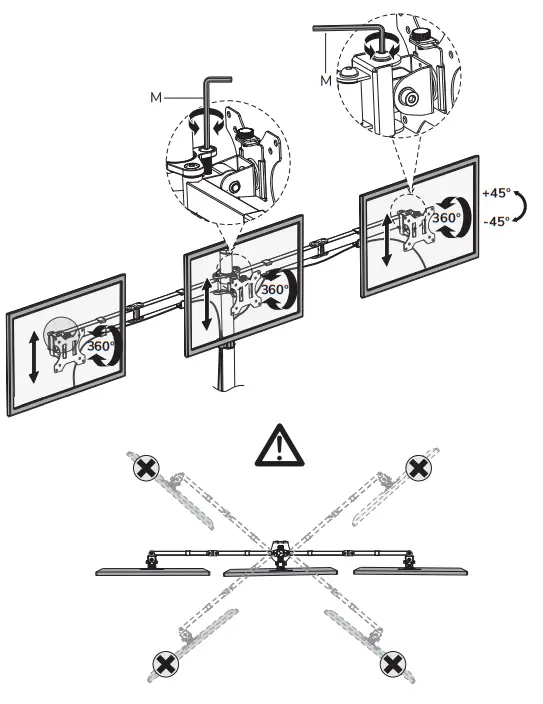 M

M

+45°

-45°

360°

360°

360°