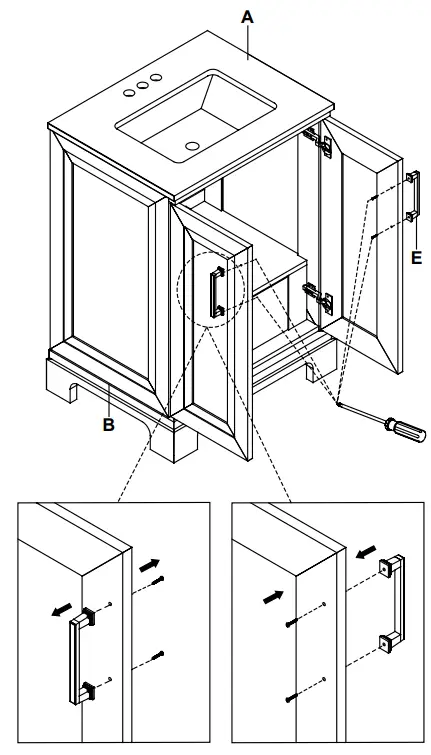 A

E

B