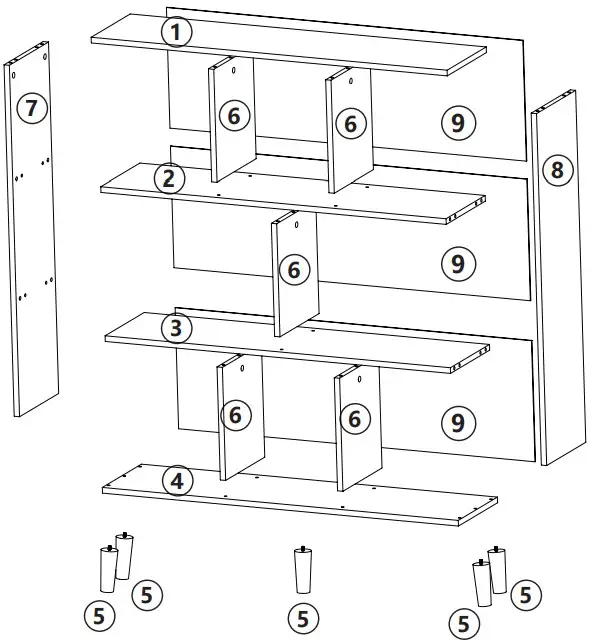 1
7
6
6
9
8
2
6
9
3
6
6
9
4
5
5
5
5
5