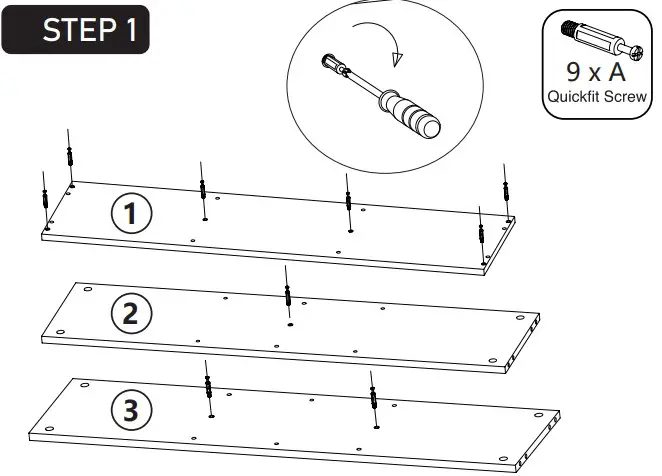 STEP 1

9 x A
Quickfit Screw

1

2

3