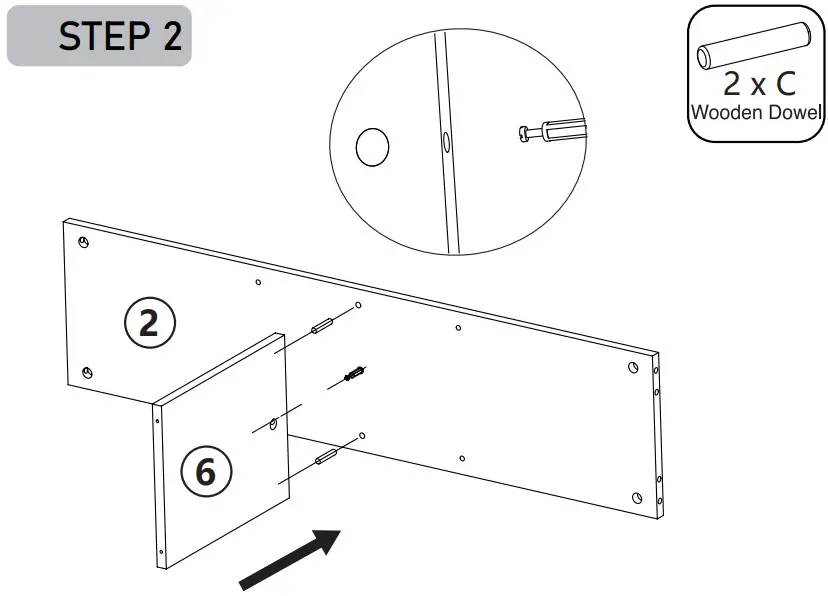 STEP 2

2 x C
Wooden Dowel

2

6