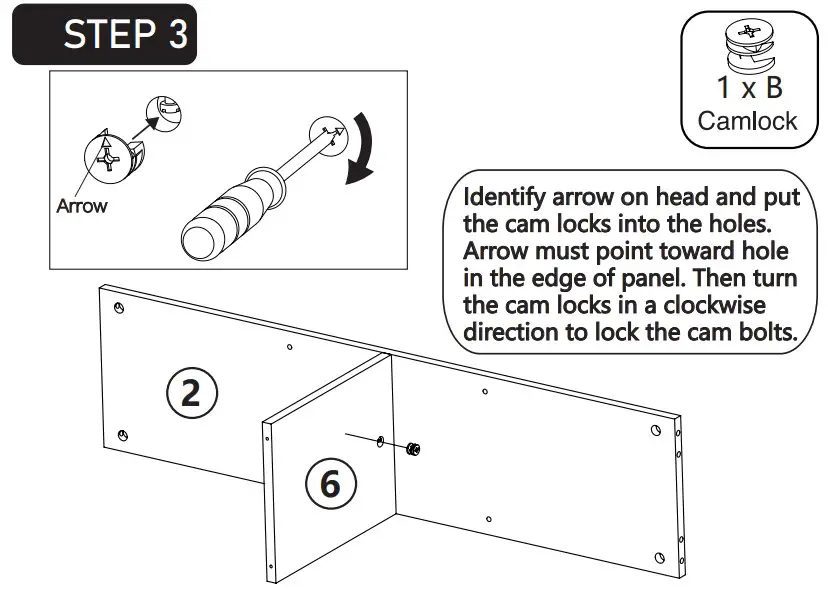 STEP 3

1 x B
Camlock

Arrow

Identify arrow on head and put the cam locks into the holes. Arrow must point toward hole in the edge of panel. Then turn the cam locks in a clockwise direction to lock the cam bolts.

2

6