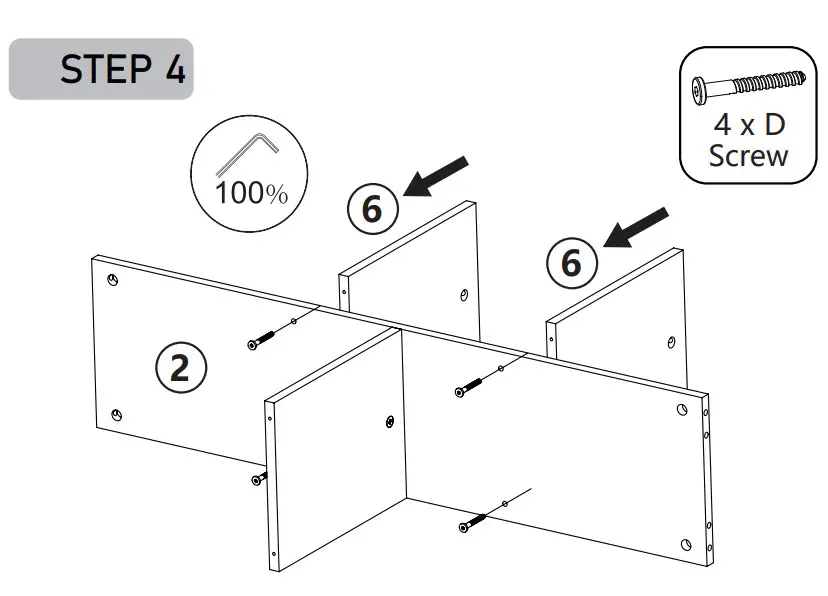 STEP 4

4 x D
Screw

100%

6

6

2