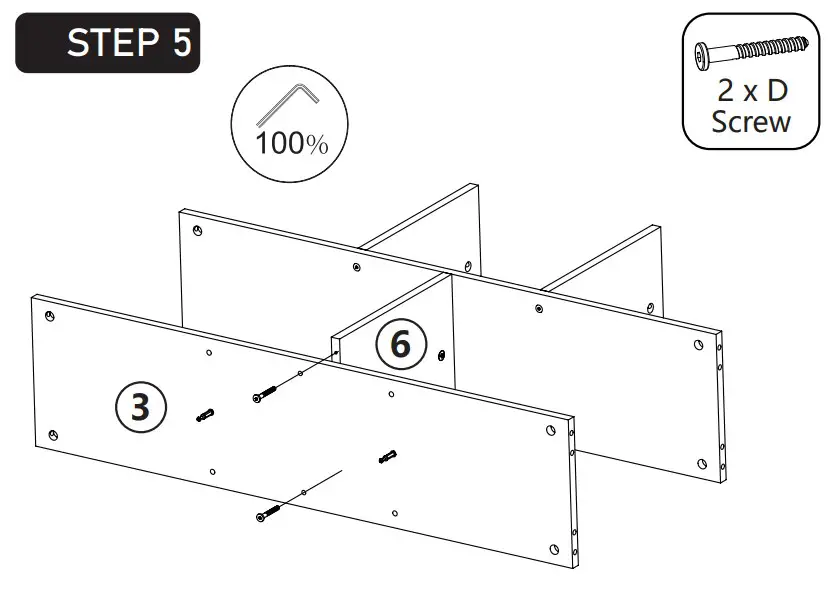 STEP 5

100%

2 x D
Screw

6

3