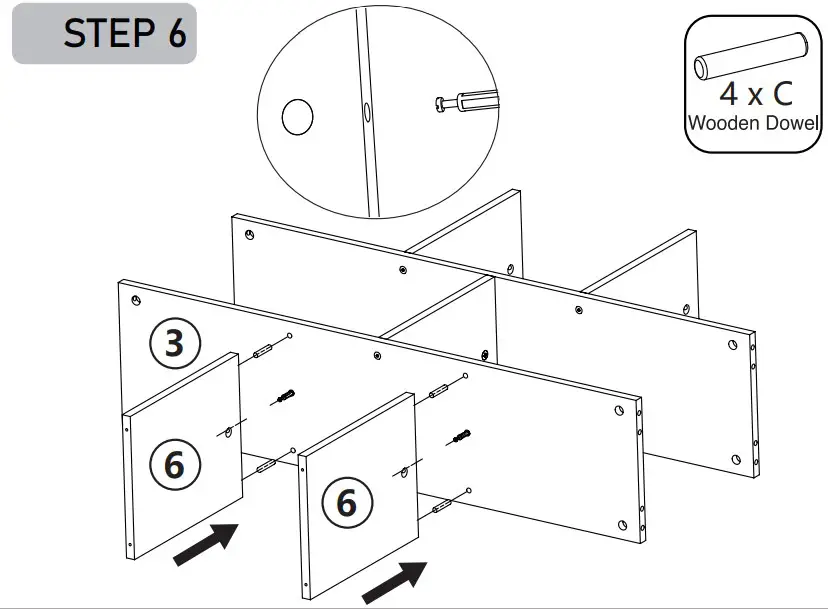 STEP 6

4 x C
Wooden Dowel

3

6

6