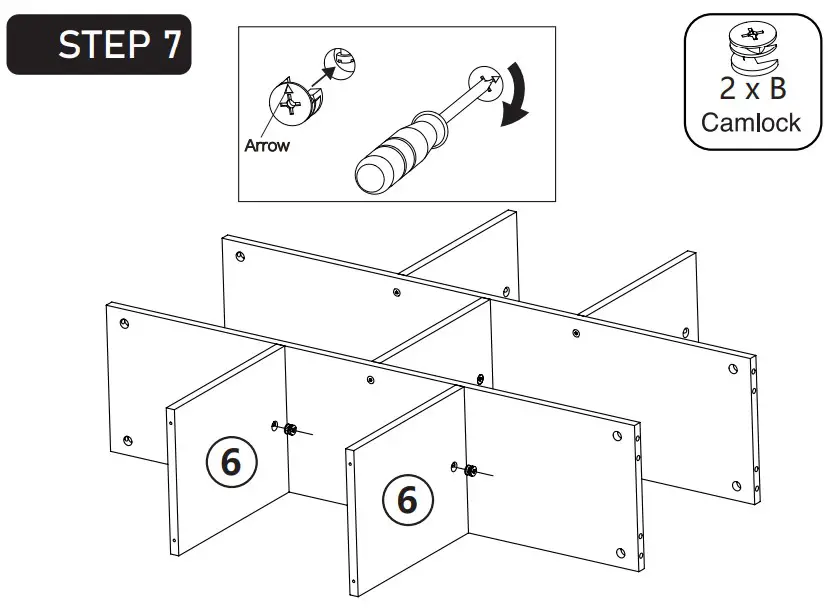 STEP 7

Arrow

2 x B
Camlock

6

6