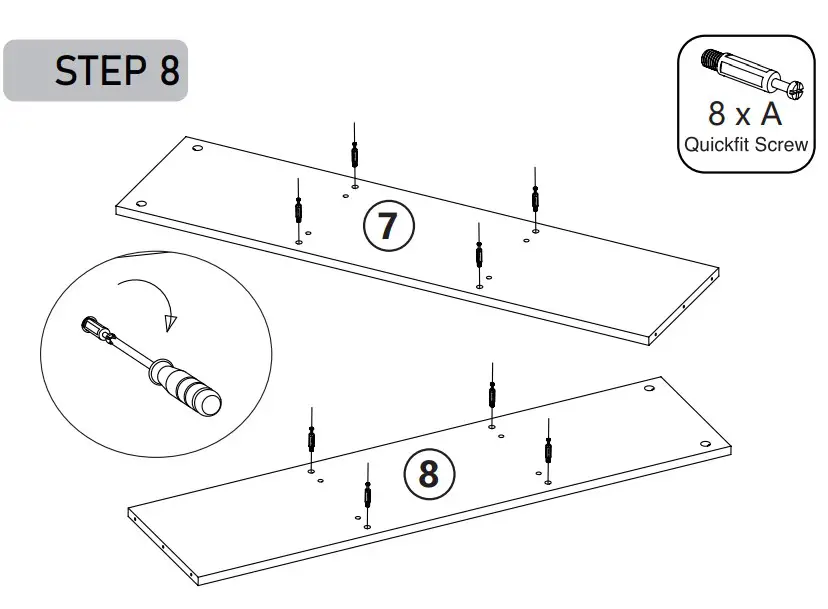 STEP 8

8 x A
Quickfit Screw

7

8