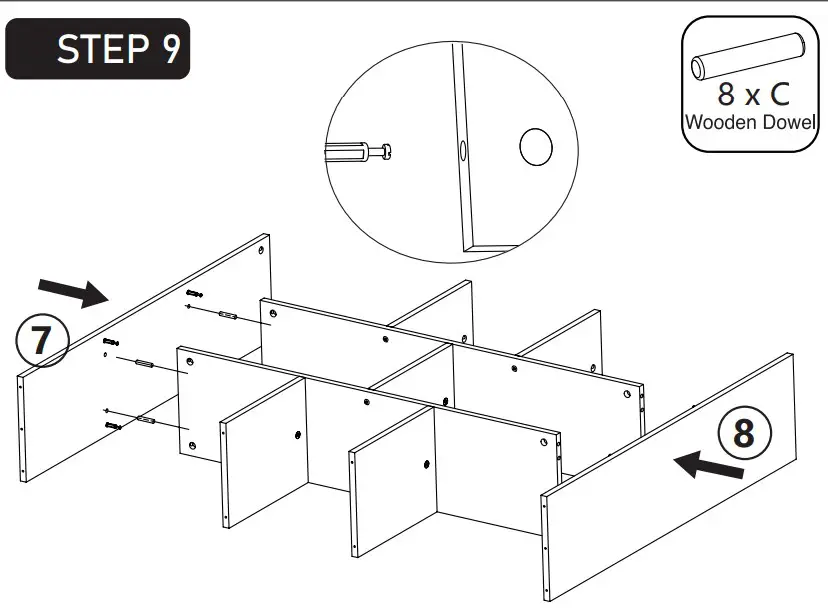 STEP 9

8 x C
Wooden Dowel

7

8