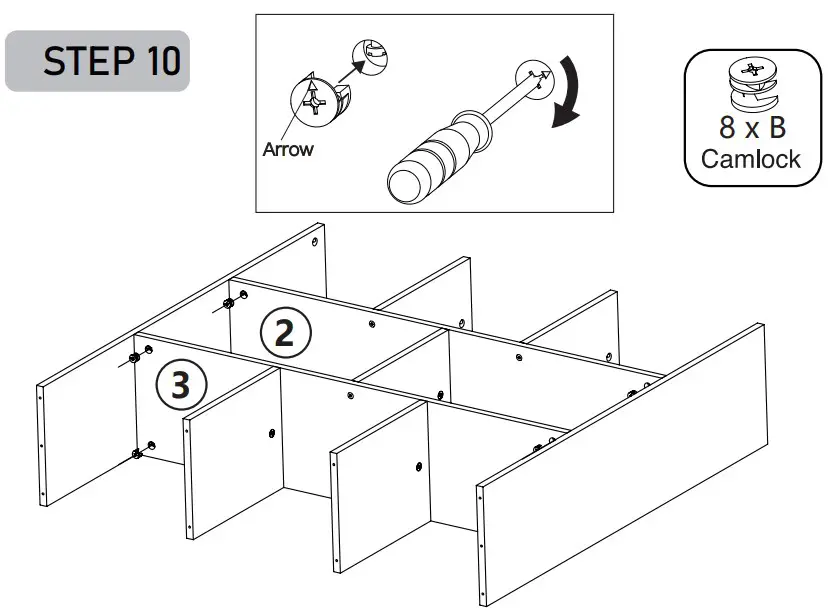 STEP 10

Arrow

8 x B
Camlock

2

3