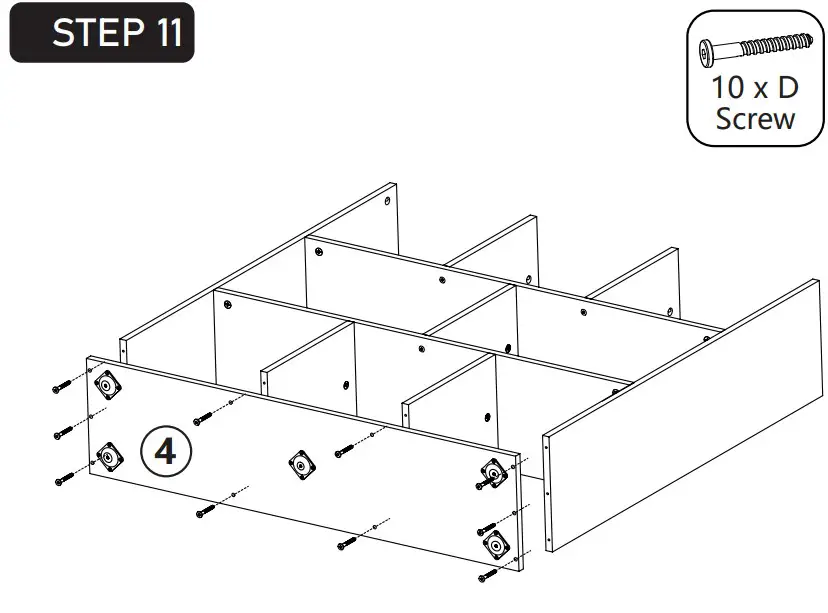 STEP 11

10 x D
Screw

4