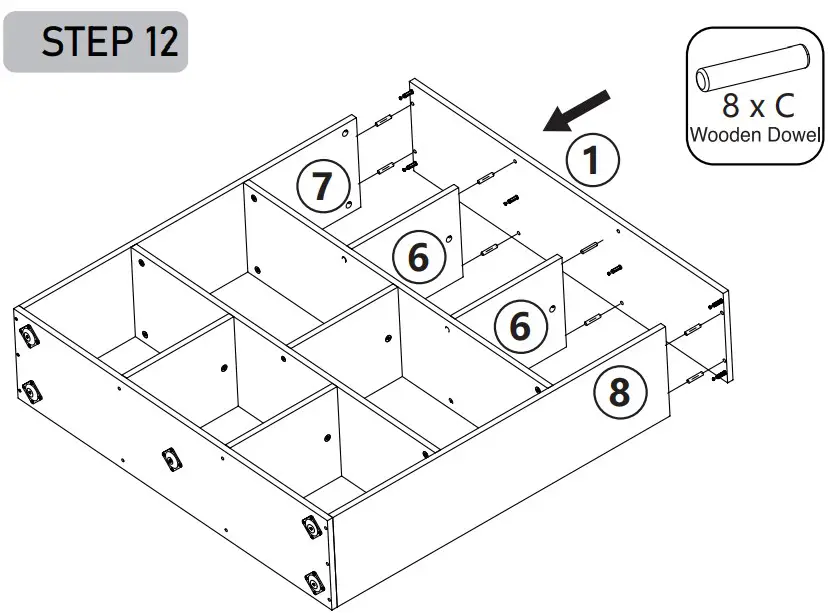 STEP 12

8 x C
Wooden Dowel

1

7

6

6

8