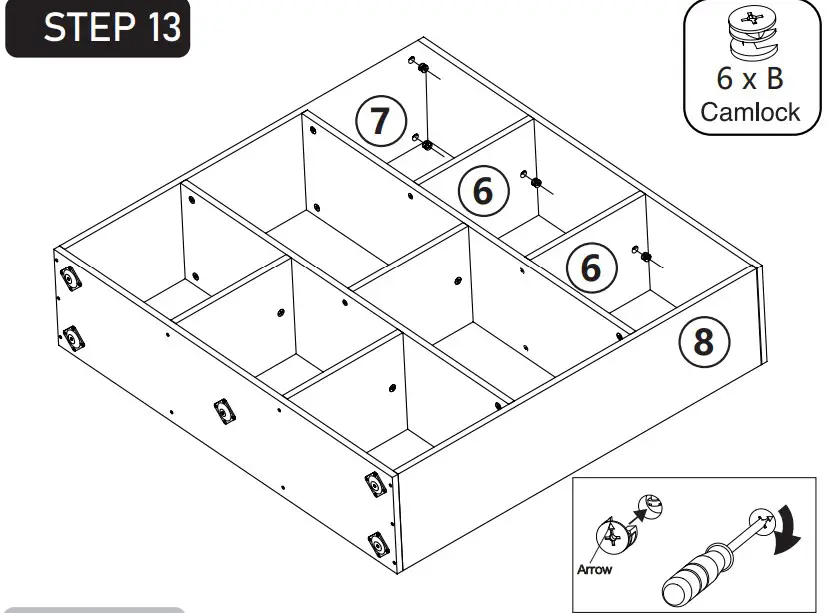 STEP 13

6 x B
Camlock

7

6

6

8

Arrow